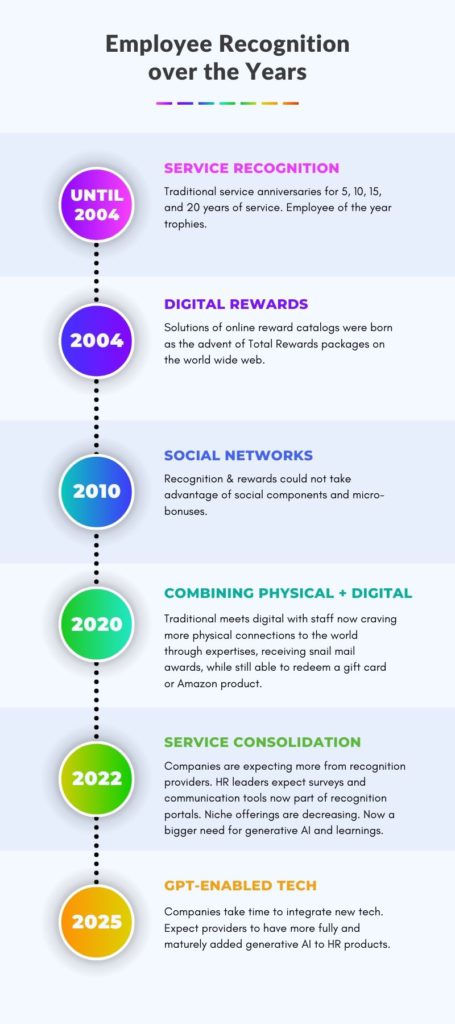 Employee Recognition over the Years

UNTIL 2004

SERVICE RECOGNITION

Traditional service anniversaries for 5, 10, 15, and 20 years of service. Employee of the year trophies.

2004

DIGITAL REWARDS

Solutions of online reward catalogs were born as the advent of Total Rewards packages on the world wide web.

2010

SOCIAL NETWORKS

Recognition & rewards could not take advantage of social components and micro-bonuses.

2020

COMBINING PHYSICAL + DIGITAL

Traditional meets digital with staff now craving more physical connections to the world through expertises, receiving snail mail awards, while still able to redeem a gift card or Amazon product.

2022

SERVICE CONSOLIDATION

Companies are expecting more from recognition providers. HR leaders expect surveys and communication tools now part of recognition portals. Niche offerings are decreasing. Now a bigger need for generative AI and learnings.

2025

GPT-ENABLED TECH

Companies take time to integrate new tech. Expect providers to have more fully and maturely added generative AI to HR products.